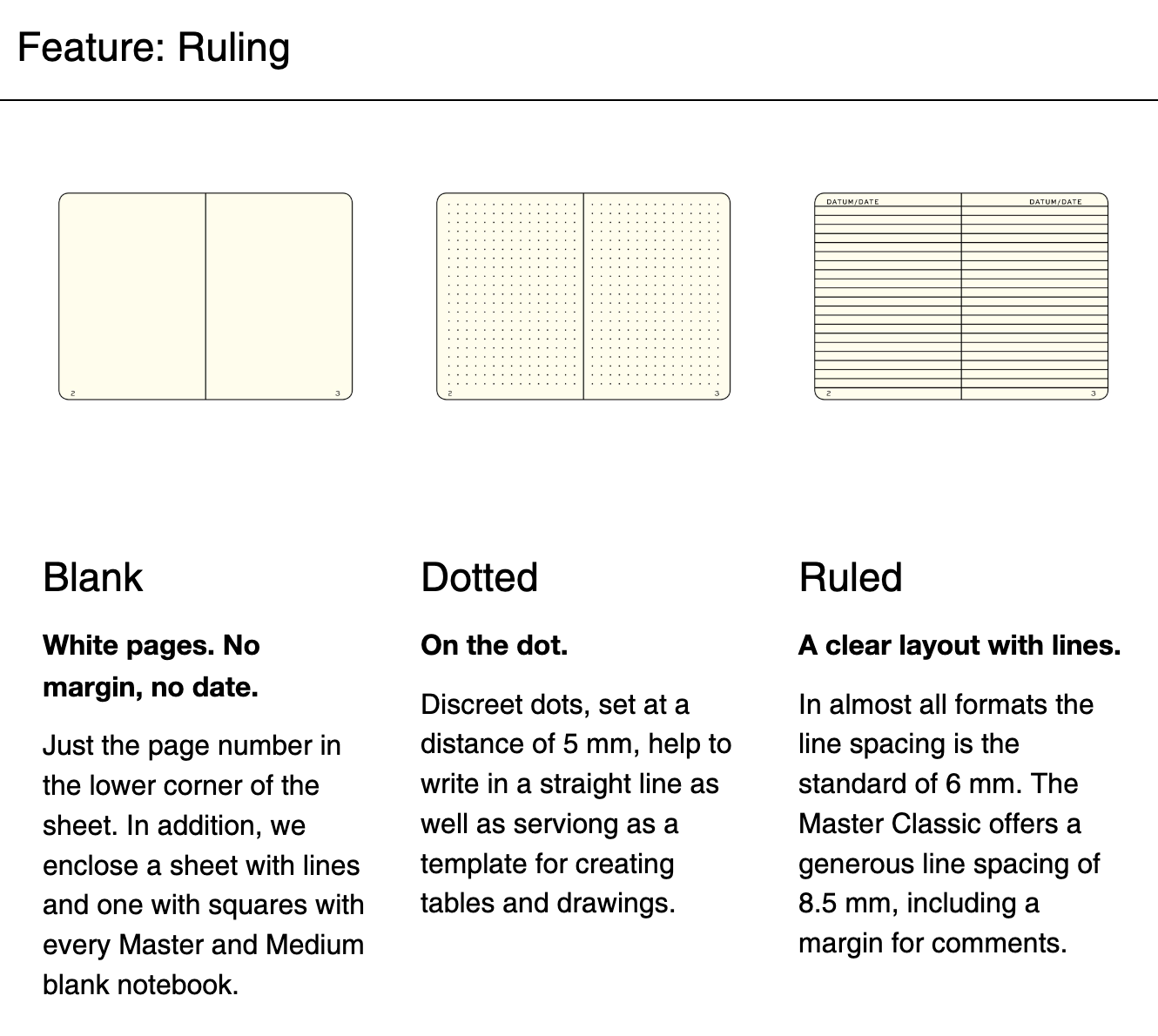 Feature: Ruling

2

3

2

3

DATUM/DATE

DATUM/DATE

2

3

Blank

White pages. No margin, no date.

Just the page number in the lower corner of the sheet. In addition, we enclose a sheet with lines and one with squares with every Master and Medium blank notebook.

Dotted

On the dot.

Discreet dots, set at a distance of 5 mm, help to write in a straight line as well as serviong as a template for creating tables and drawings.

Ruled

A clear layout with lines.

In almost all formats the line spacing is the standard of 6 mm. The Master Classic offers a generous line spacing of 8.5 mm, including a margin for comments.